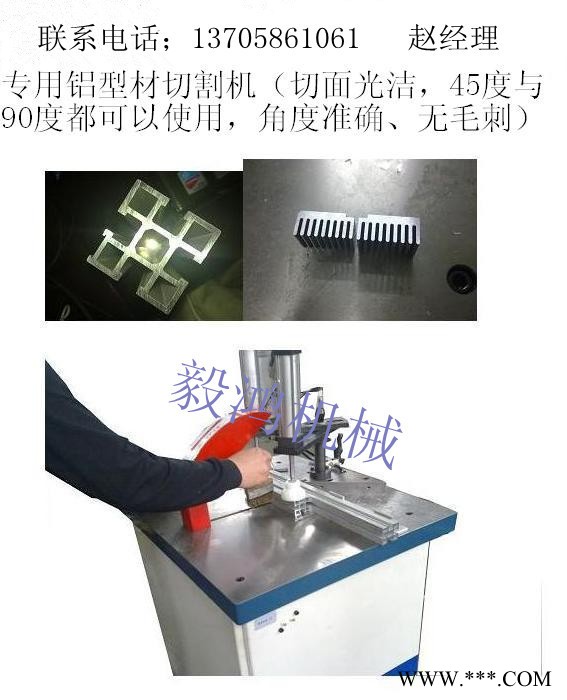 联系电话；13705861061　赵经理

专用铝型材切割机（切面光洁，45度与90度都可以使用，角度准确、无毛刺）

毅鸿机械

WWW.***.COM